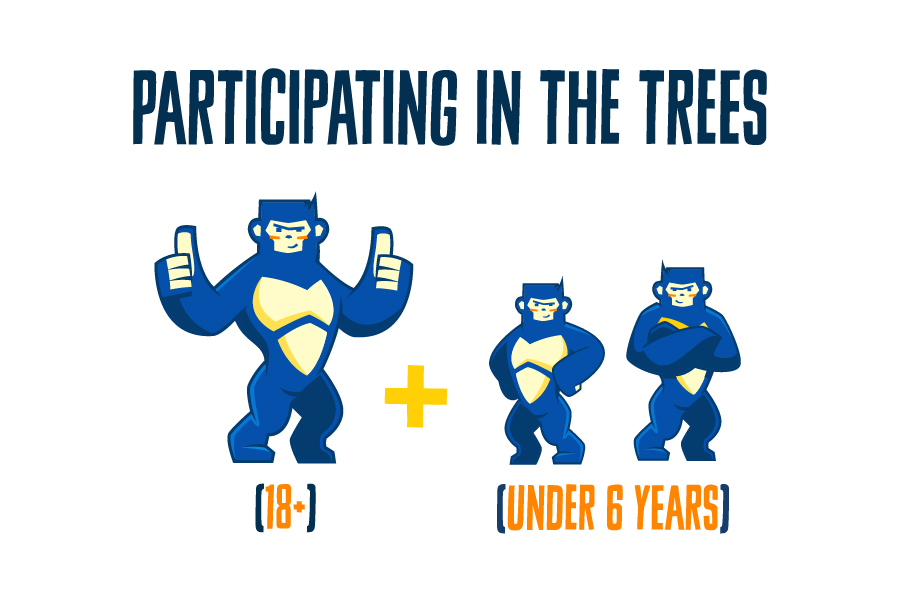 PARTICIPATING IN THE TREES

+

(18+)

(UNDER 6 YEARS)